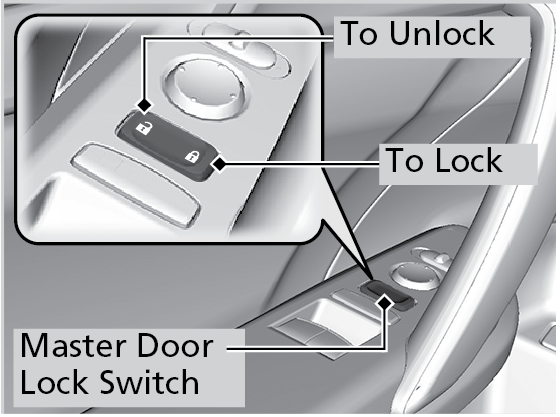 To Unlock

To Lock

Master Door Lock Switch