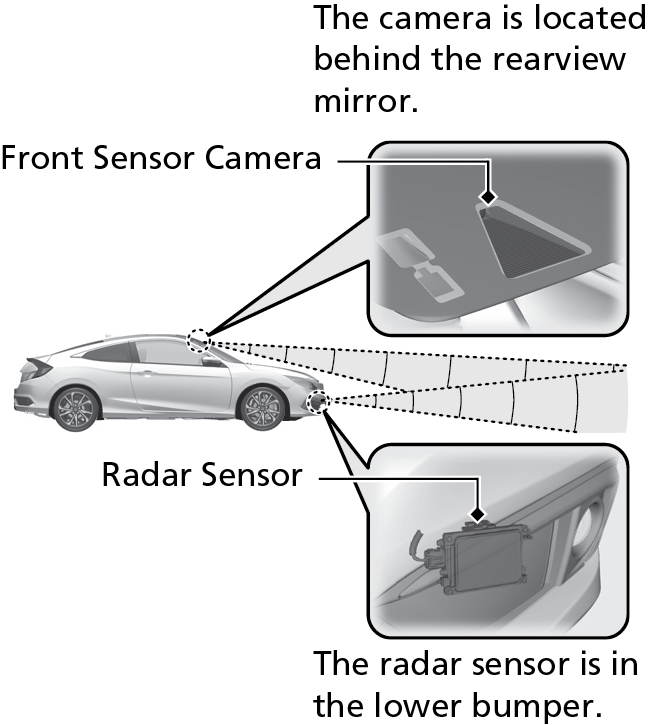 The camera is located behind the rearview mirror.

Front Sensor Camera

Radar Sensor

The radar sensor is in the lower bumper.