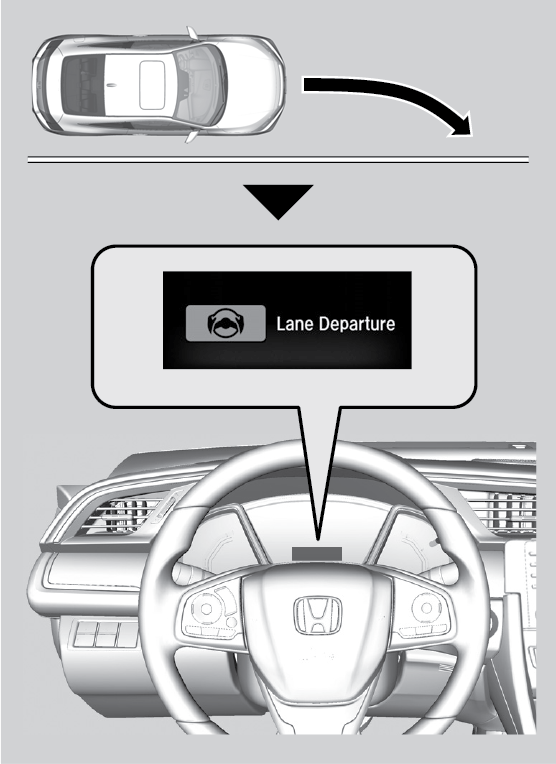 Lane Departure