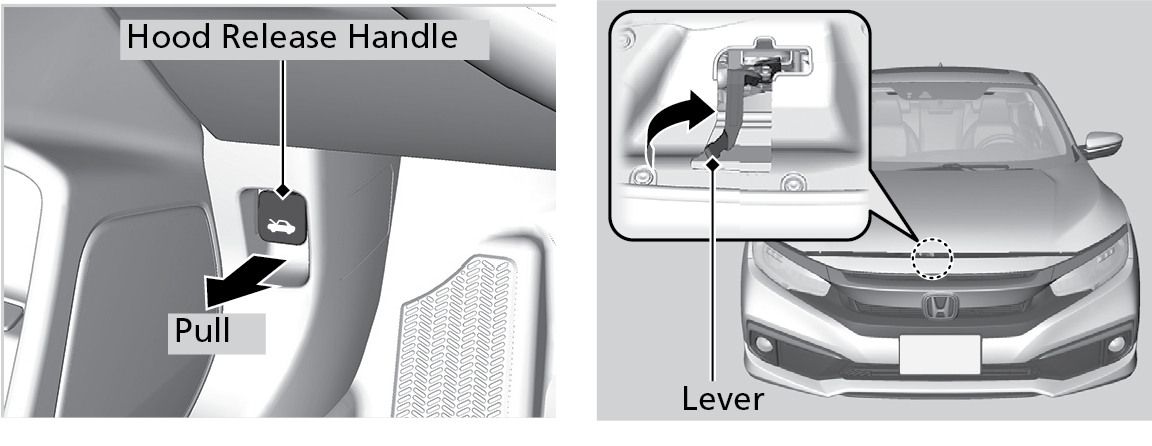 Hood Release Handle

Pull

Lever