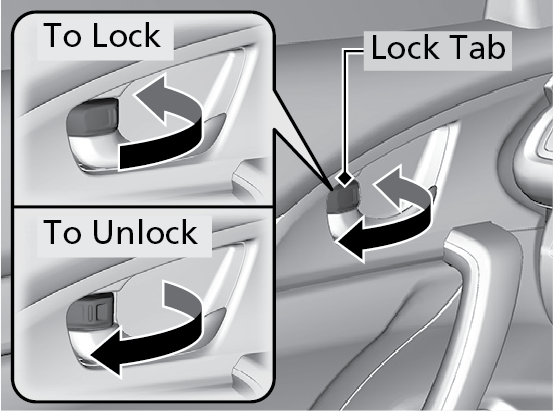 To Lock

Lock Tab

To Unlock