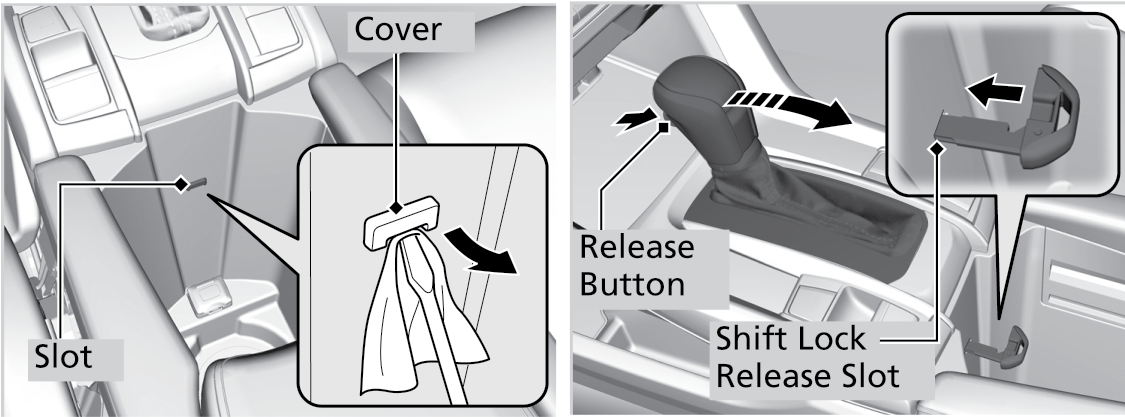 Cover

Slot

Release Button

Shift Lock Release Slot