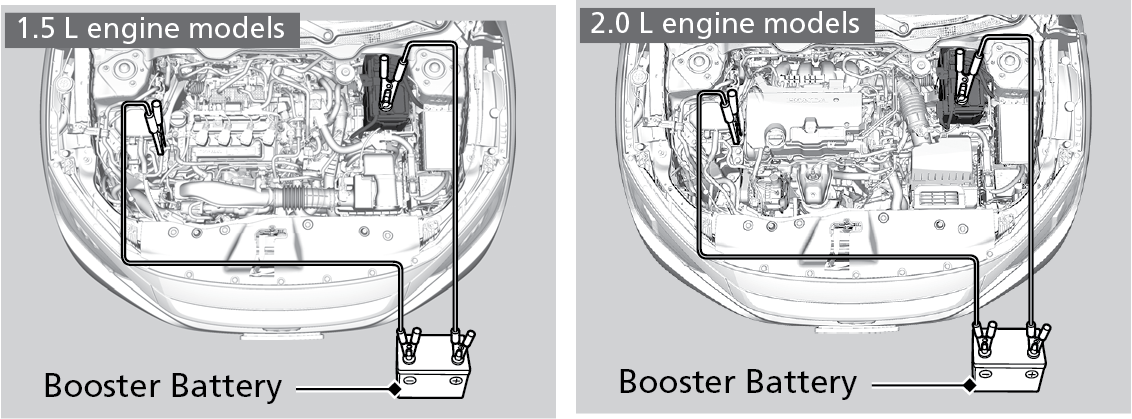 1.5 L engine models

Booster Battery

2.0 L engine models

Booster Battery