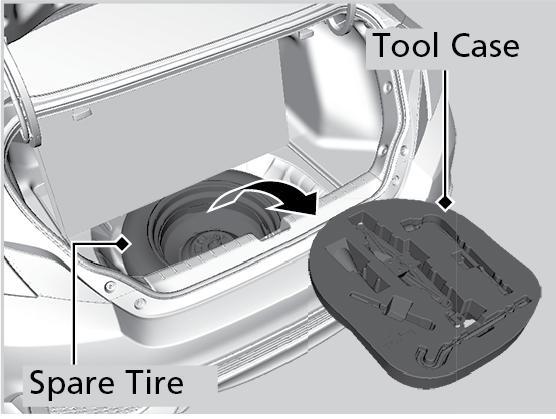 Tool Case

Spare Tire