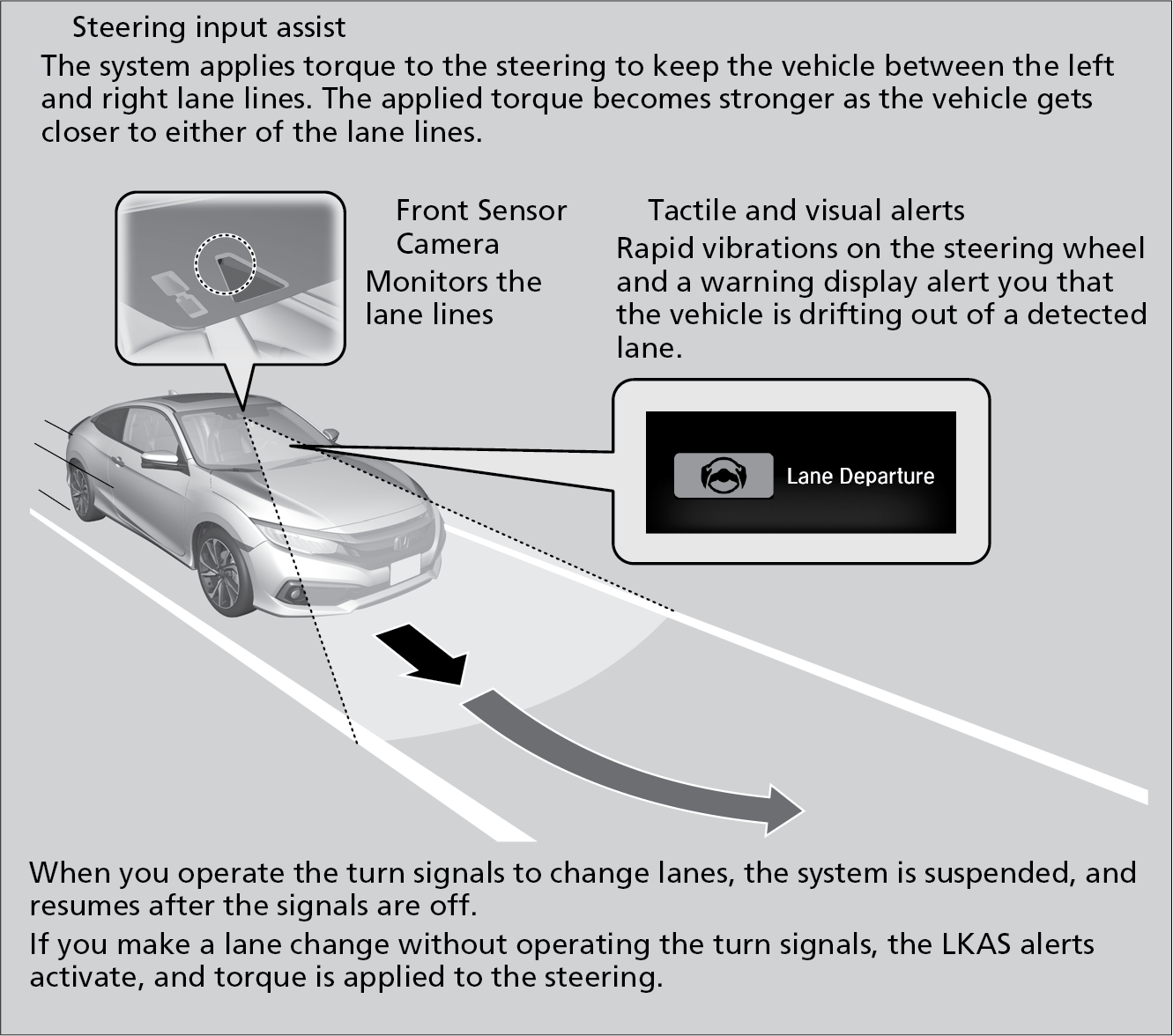 Steering input assist
The system applies torque to the steering to keep the vehicle between the left and right lane lines. The applied torque becomes stronger as the vehicle gets closer to either of the lane lines.

Front Sensor Camera
Monitors the lane lines

Tactile and visual alerts
Rapid vibrations on the steering wheel and a warning display alert you that the vehicle is drifting out of a detected lane.

Lane Departure

When you operate the turn signals to change lanes, the system is suspended, and resumes after the signals are off.
If you make a lane change without operating the turn signals, the LKAS alerts activate, and torque is applied to the steering.