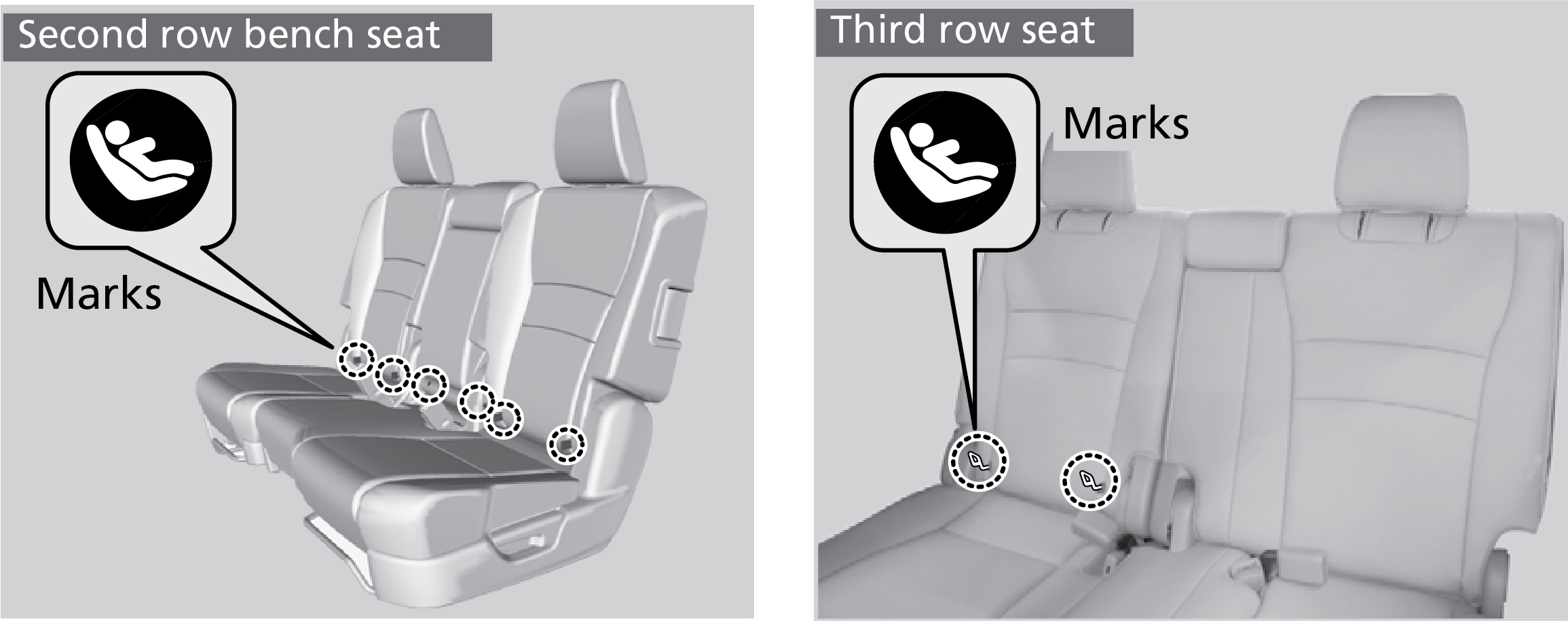 Second row bench seat

Marks

Third row seat

Marks