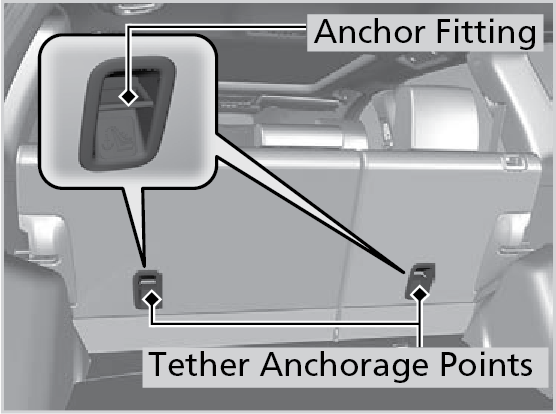 Anchor Fitting
Tether Anchorage Points