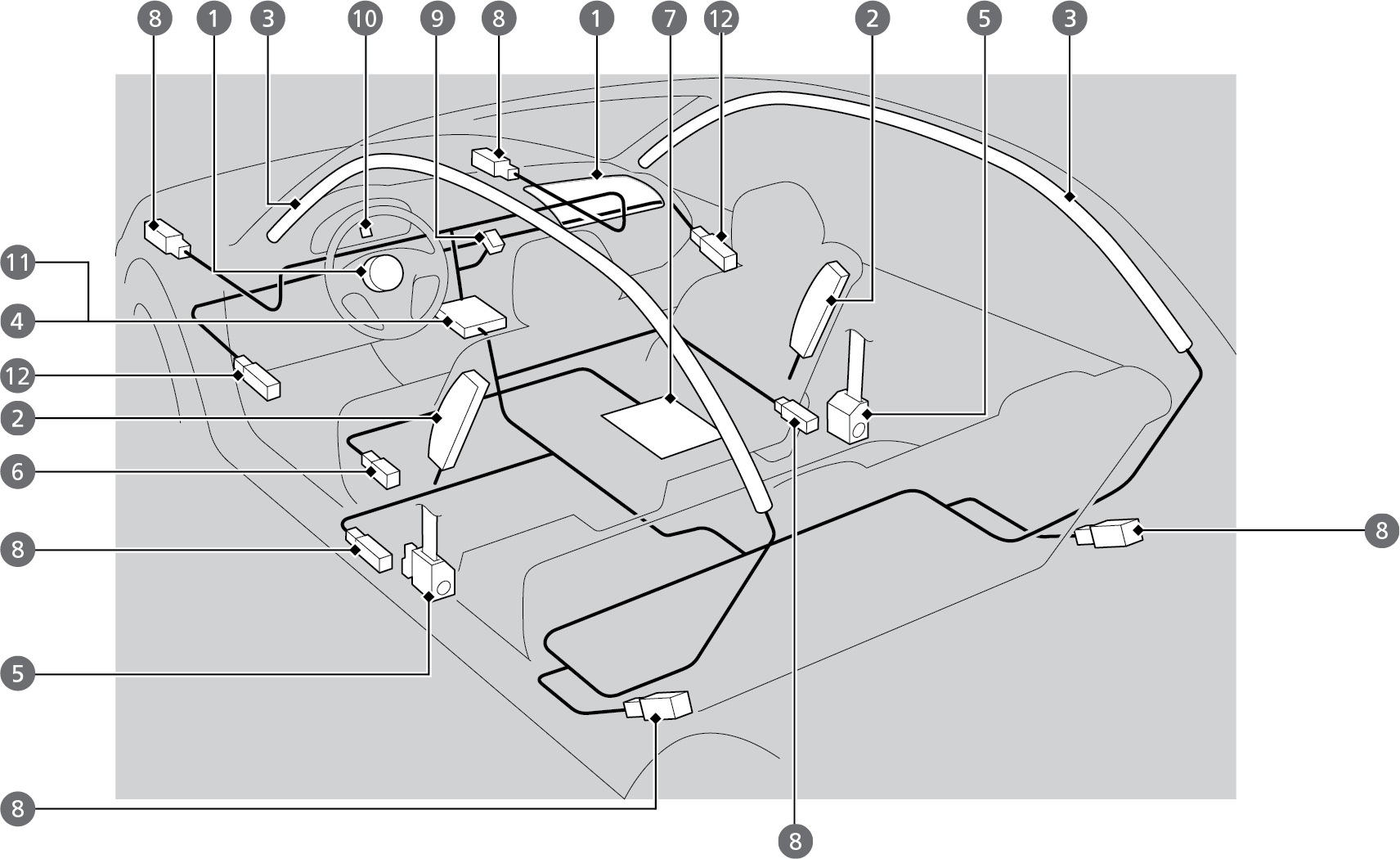 8
1
3
10
9
8
1
7
12
2
5
3
11
4
12
2
6
8
5
8
8
8