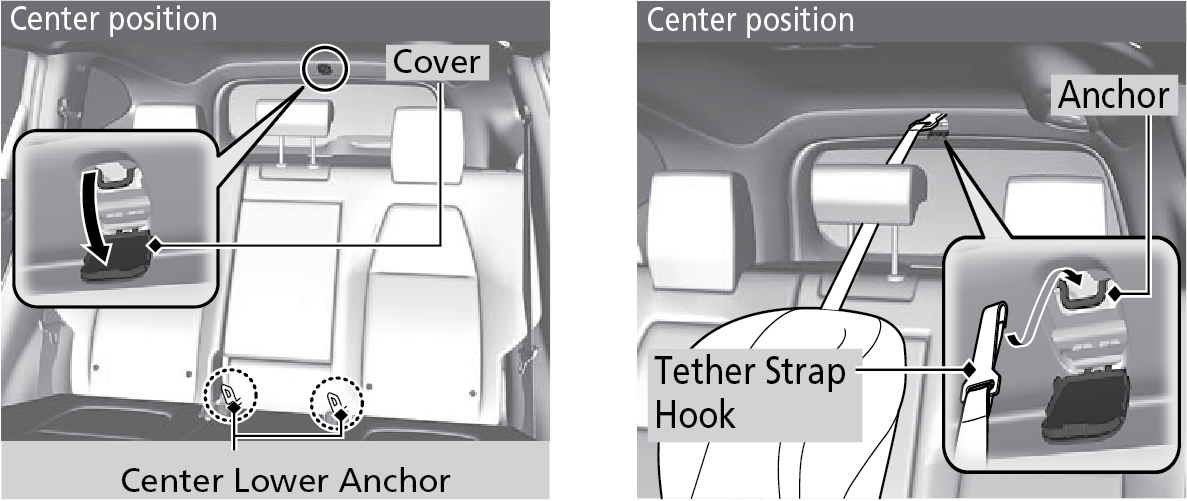 Center position

Cover

Center Lower Anchor

Center position

Anchor

Tether Strap Hook