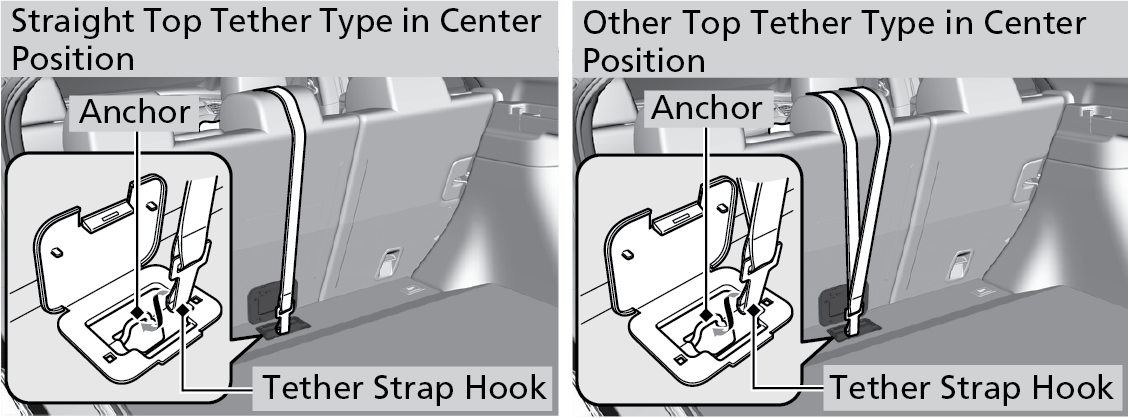 Straight Top Tether Type in Center Position

Anchor

Tether Strap Hook

Other Top Tether Type in Center Position

Anchor

Tether Strap Hook