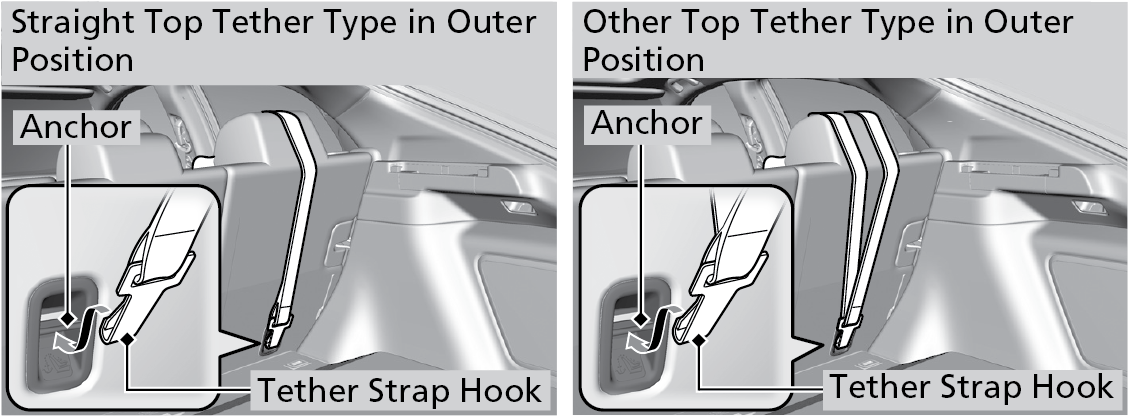 Straight Top Tether Type in Outer Position

Anchor

Tether Strap Hook

Other Top Tether Type in Outer Position

Anchor

Tether Strap Hook