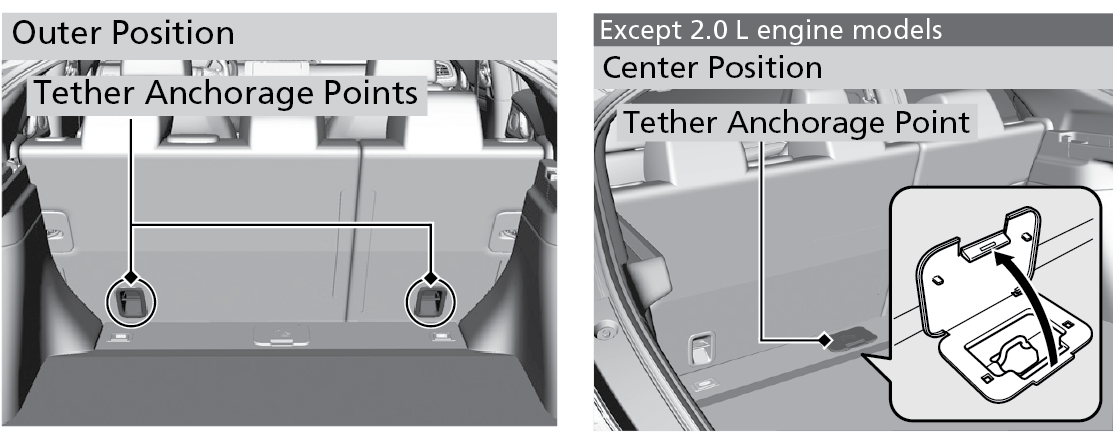 Outer Position

Tether Anchorage Points

Except 2.0 L engine models

Center Position

Tether Anchorage Point