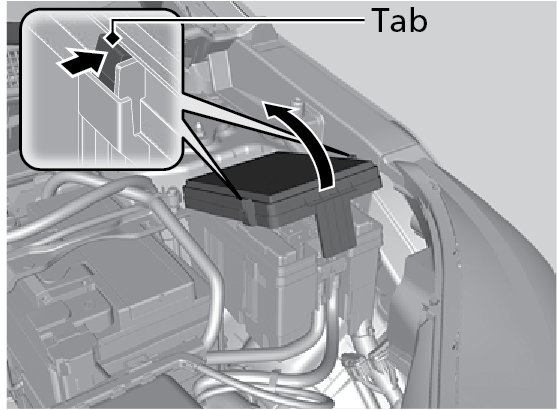 Tab