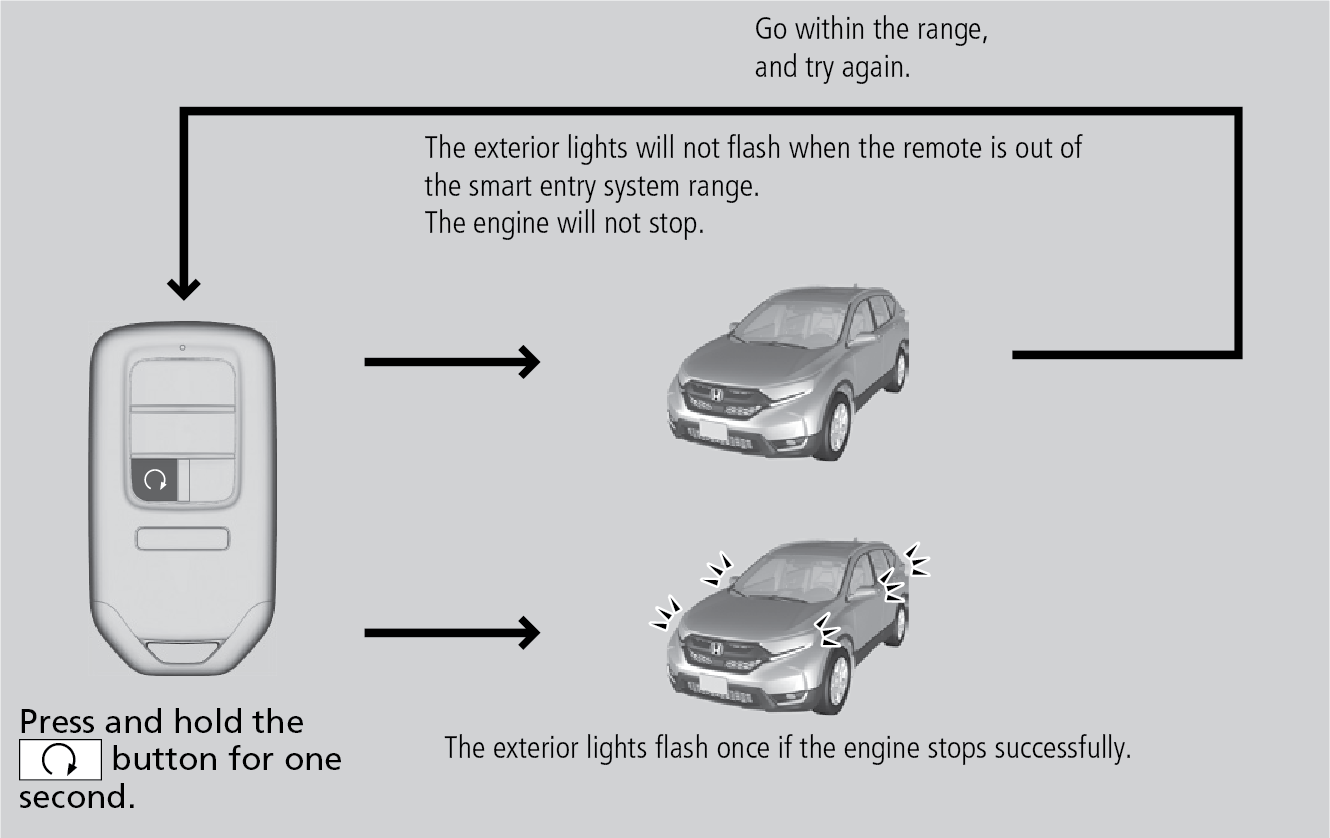 Go within the range, and try again.

The exterior lights will not flash when the remote is out of the smart entry system range.
The engine will not stop.

Press and hold the button for one second.

The exterior lights flash once if the engine stops successfully.