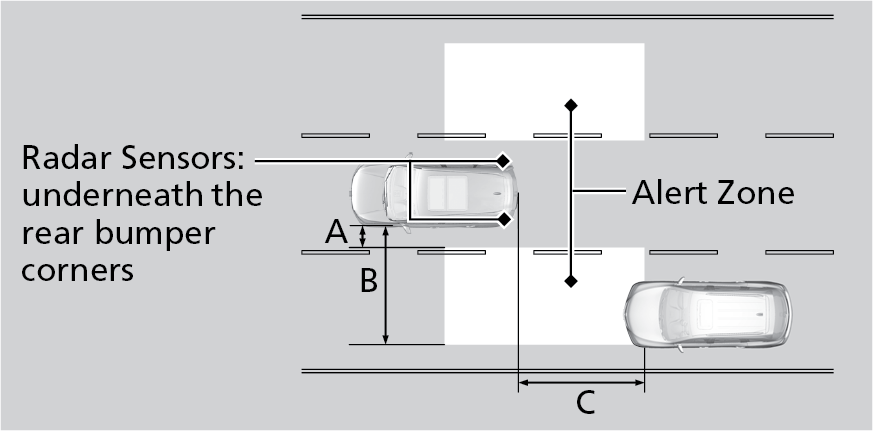 Radar Sensors: underneath the rear bumper corners

Alert Zone

A

B

C