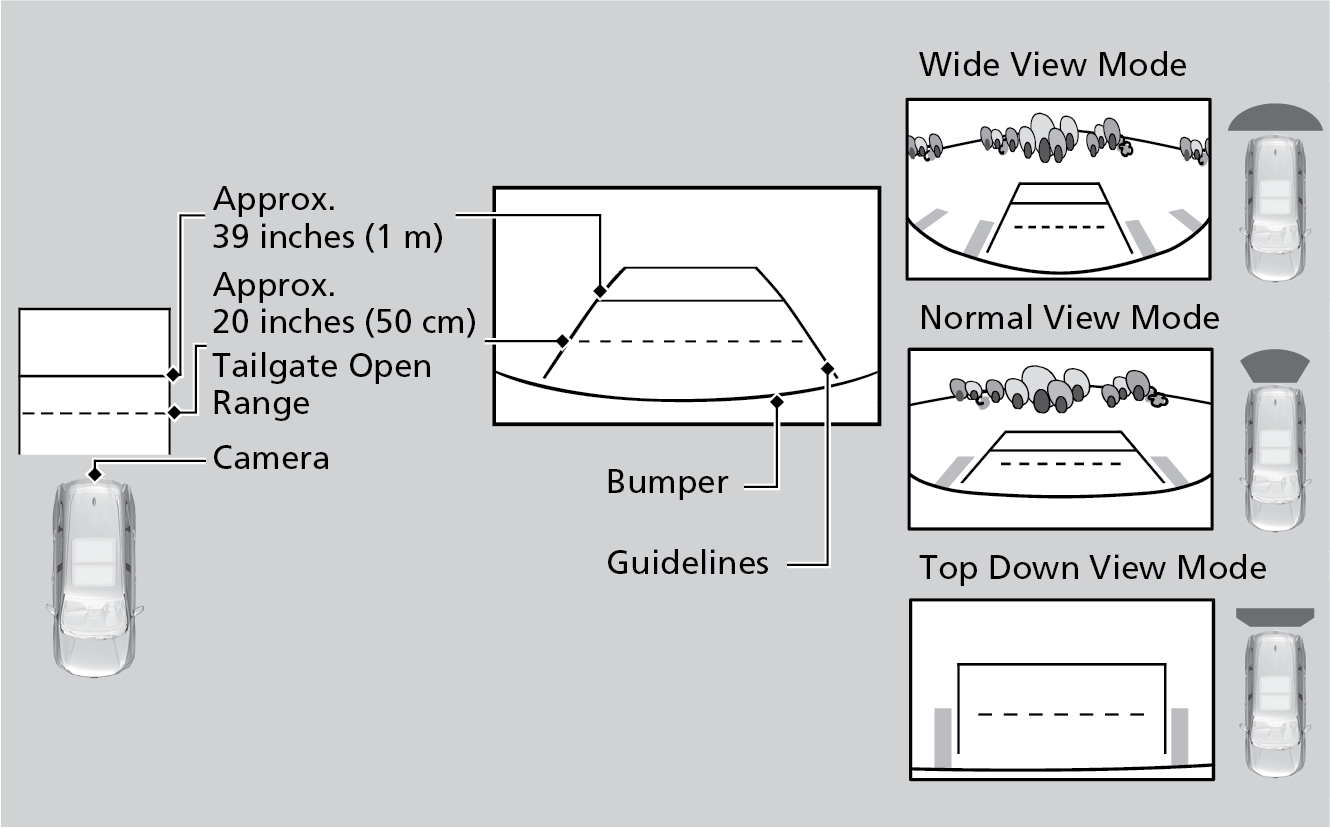 Approx.
39 inches (1 m)

Approx.
20 inches (50 cm)

Tailgate Open Range

Camera

Bumper

Guidelines

Wide View Mode

Normal View Mode

Top Down View Mode