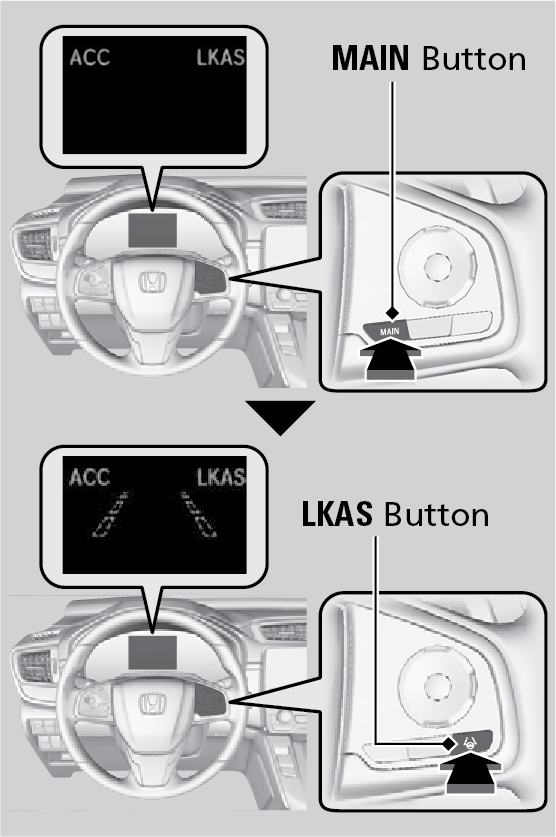 ACC
LKAS
MAIN Button
MAIN
ACC
LKAS
LKAS Button