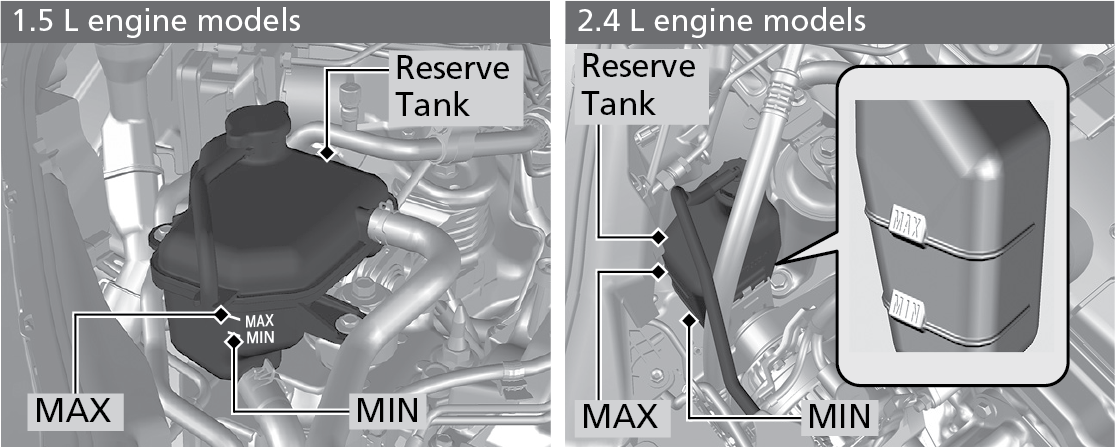 1.5 L engine models

Reserve Tank

MAX
MIN

MAX

MIN

2.4 L engine models

Reserve Tank

MAX

MIN

MAX

MIN