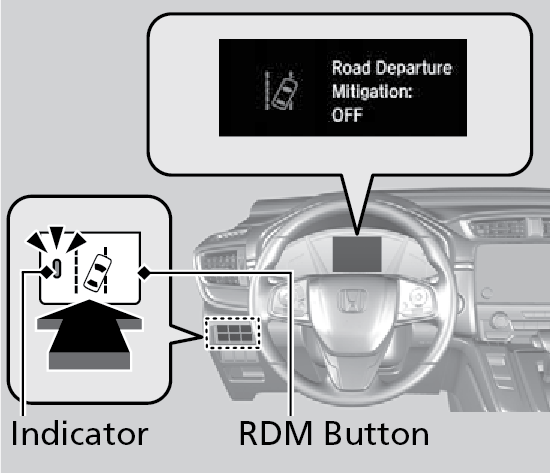 Road Departure Mitigation: OFF

Indicator

RDM Button