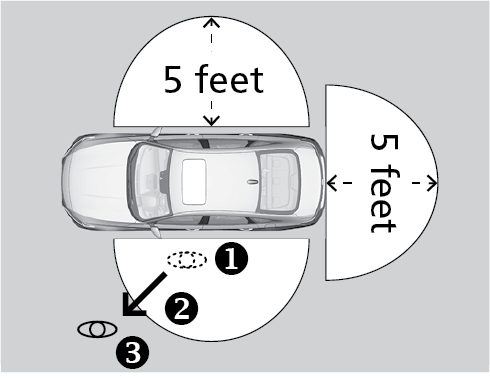 5 feet

5 feet

1

2

3