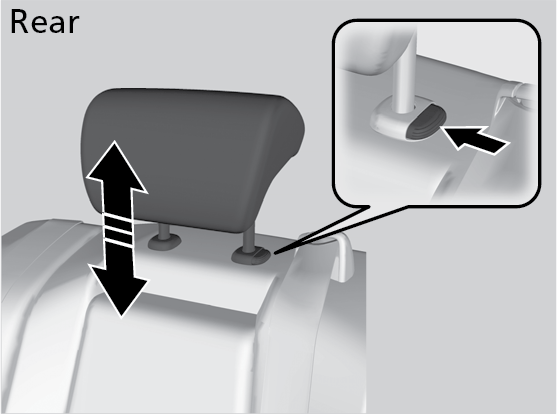 Rear