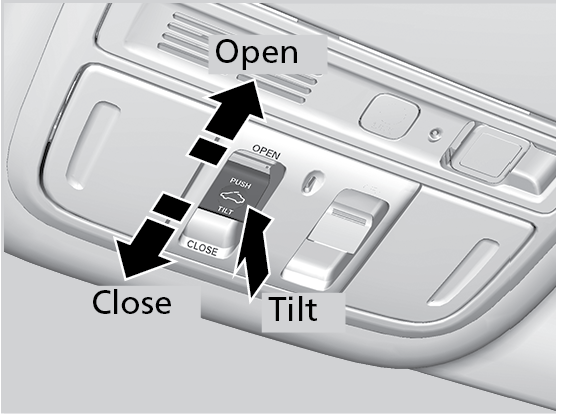 Open
OPEN
PUSH
TILT
CLOSE
Close
Tilt