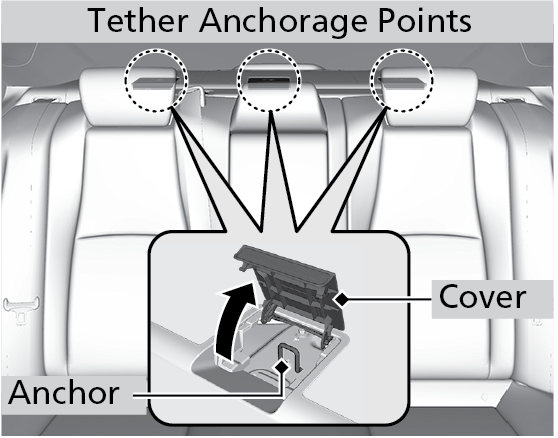 Tether Anchorage Points

Cover

Anchor