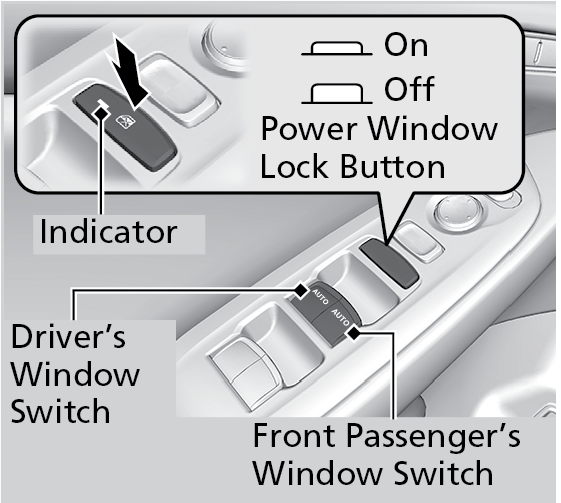 On
Off
Power Window Lock Button

Indicator

AUTO
AUTO

Driver's Window Switch

Front Passenger's Window Switch