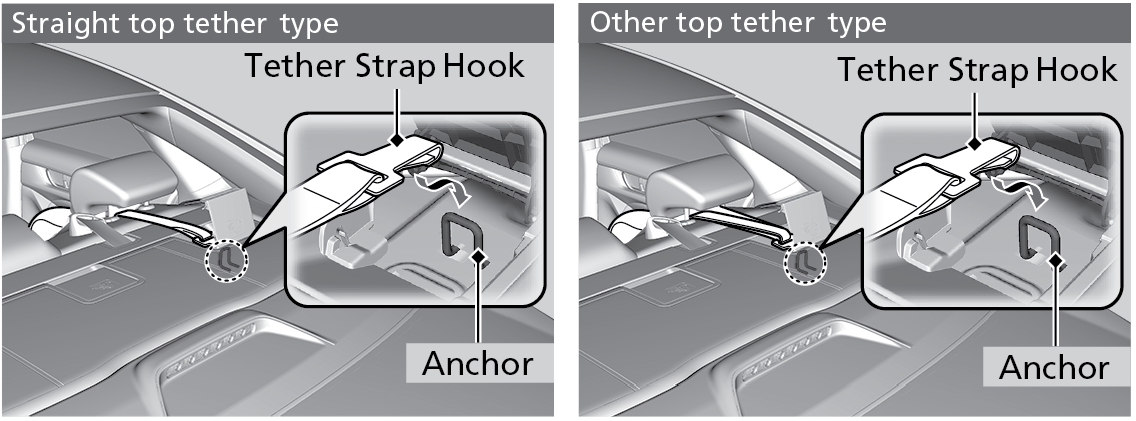 Straight top tether type

Tether Strap Hook

Anchor

Other top tether type

Tether Strap Hook

Anchor