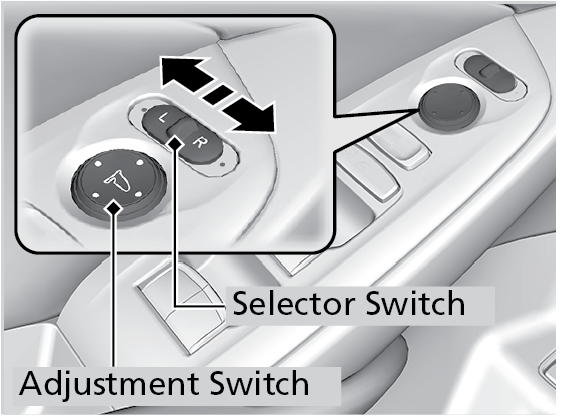 L
R
Selector Switch
Adjustment Switch