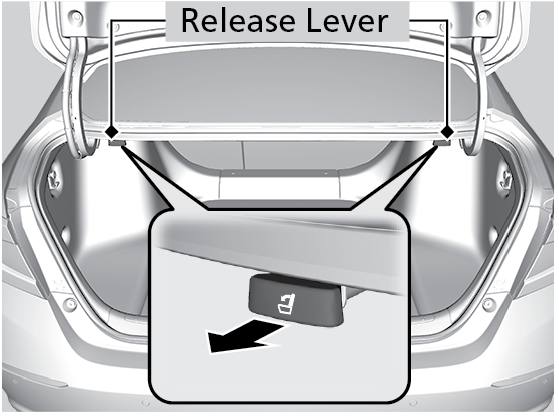 Release Lever