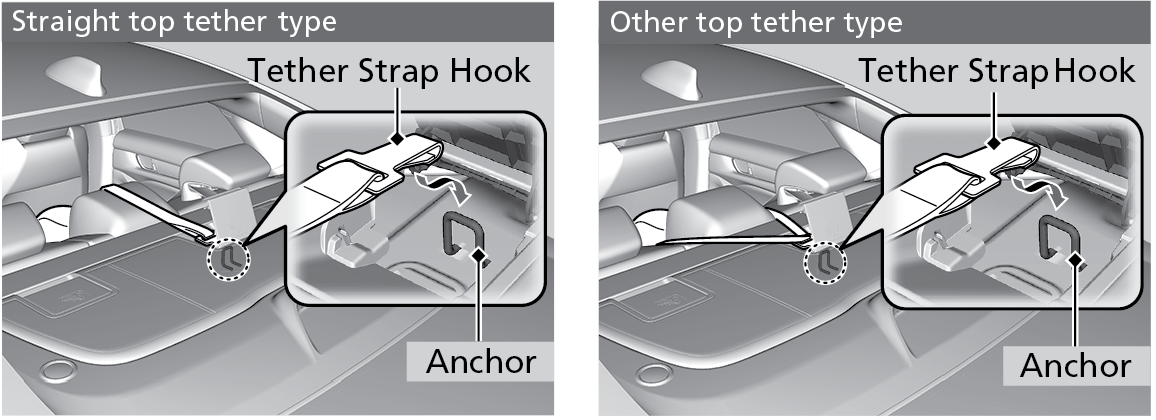 Straight top tether type

Tether Strap Hook

Anchor

Other top tether type

Tether Strap Hook

Anchor