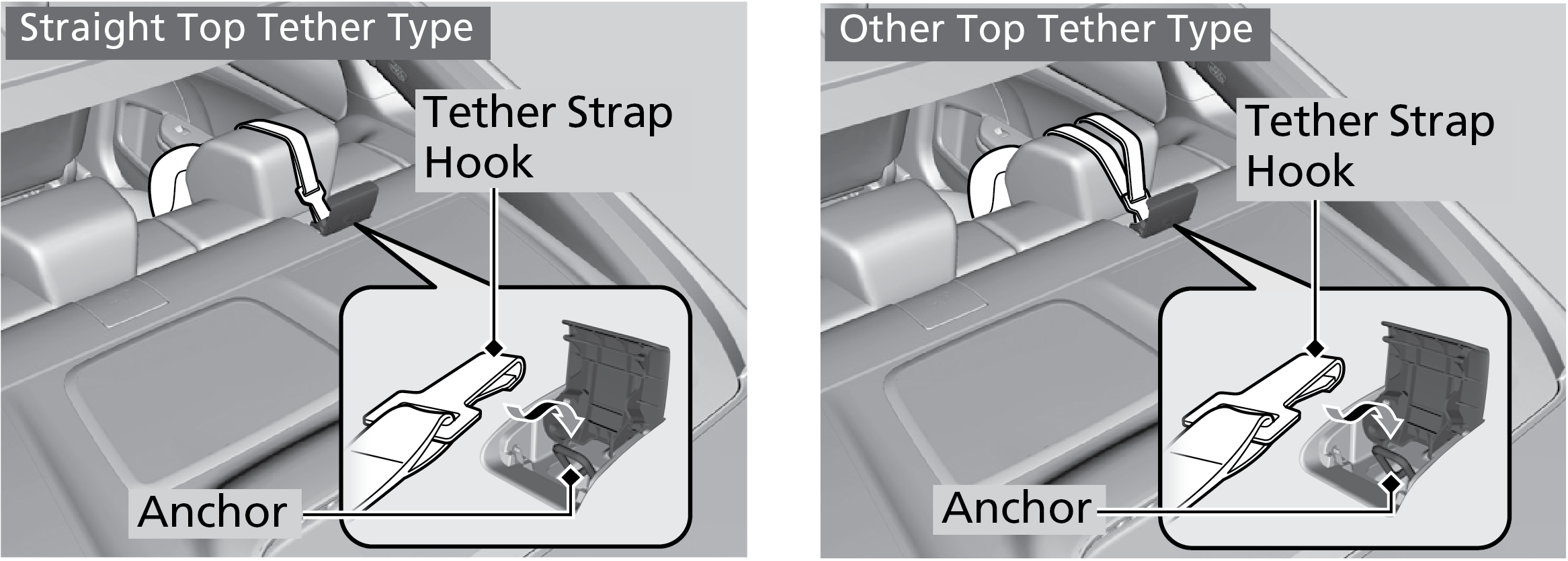 Straight Top Tether Type

Tether Strap Hook

Anchor

Other Top Tether Type

Tether Strap Hook

Anchor