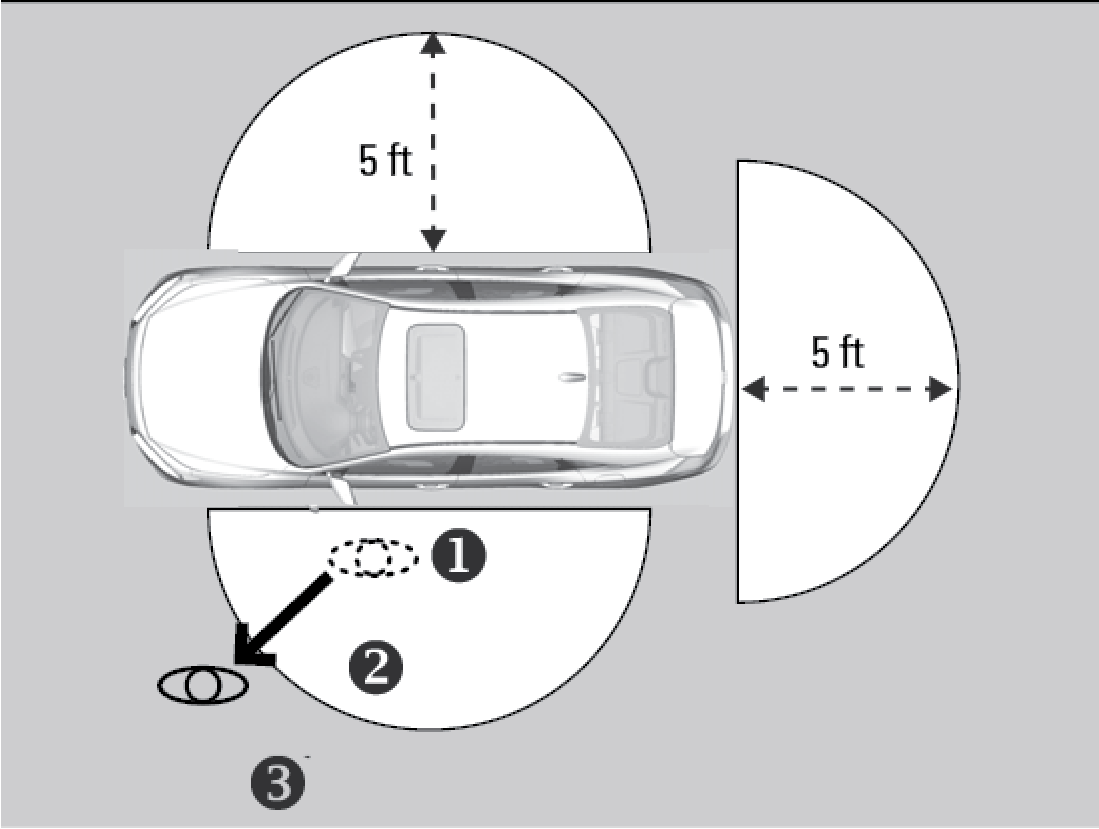 5 ft

5 ft

1

2

3