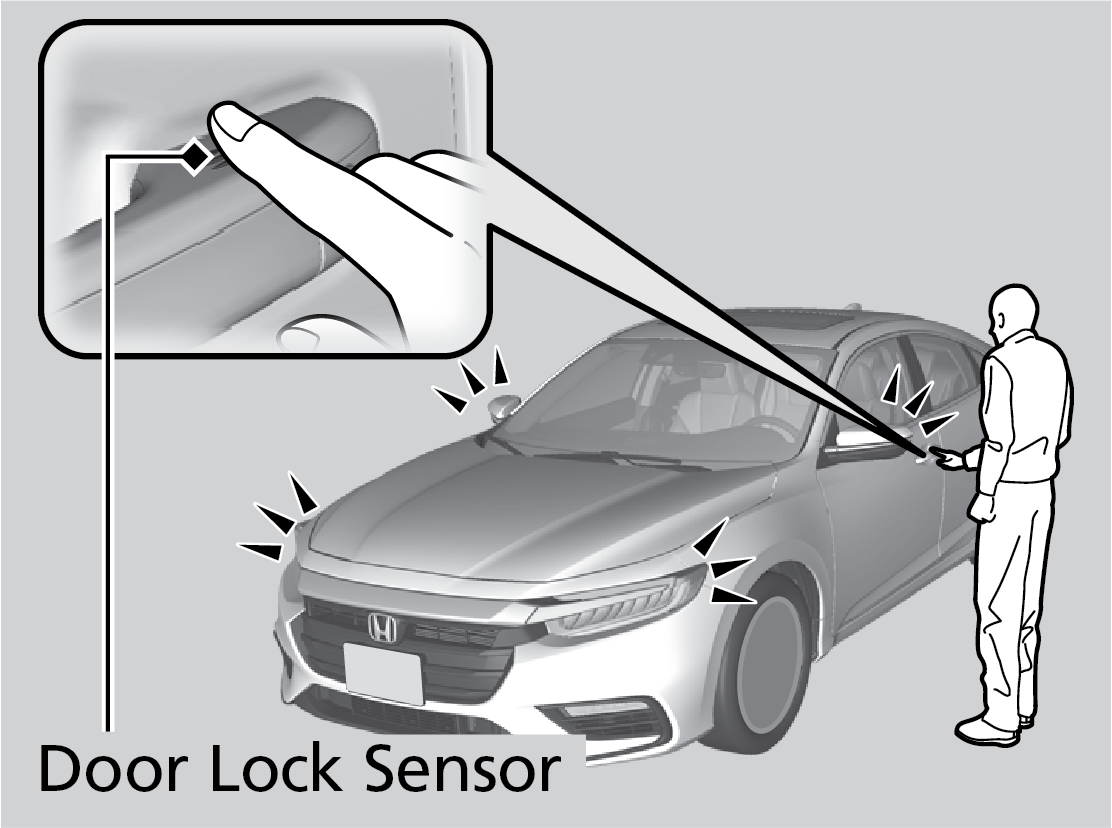 Door Lock Sensor