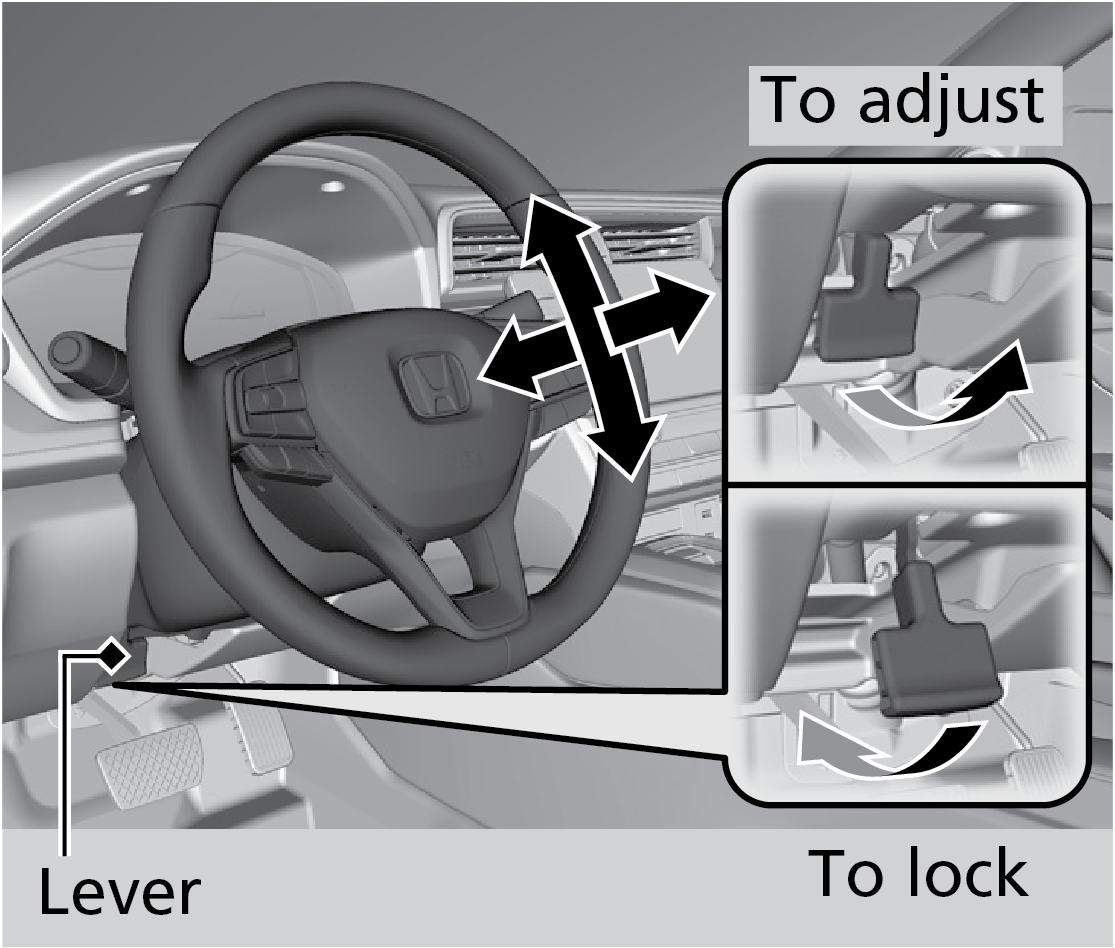 To adjust

Lever

To lock