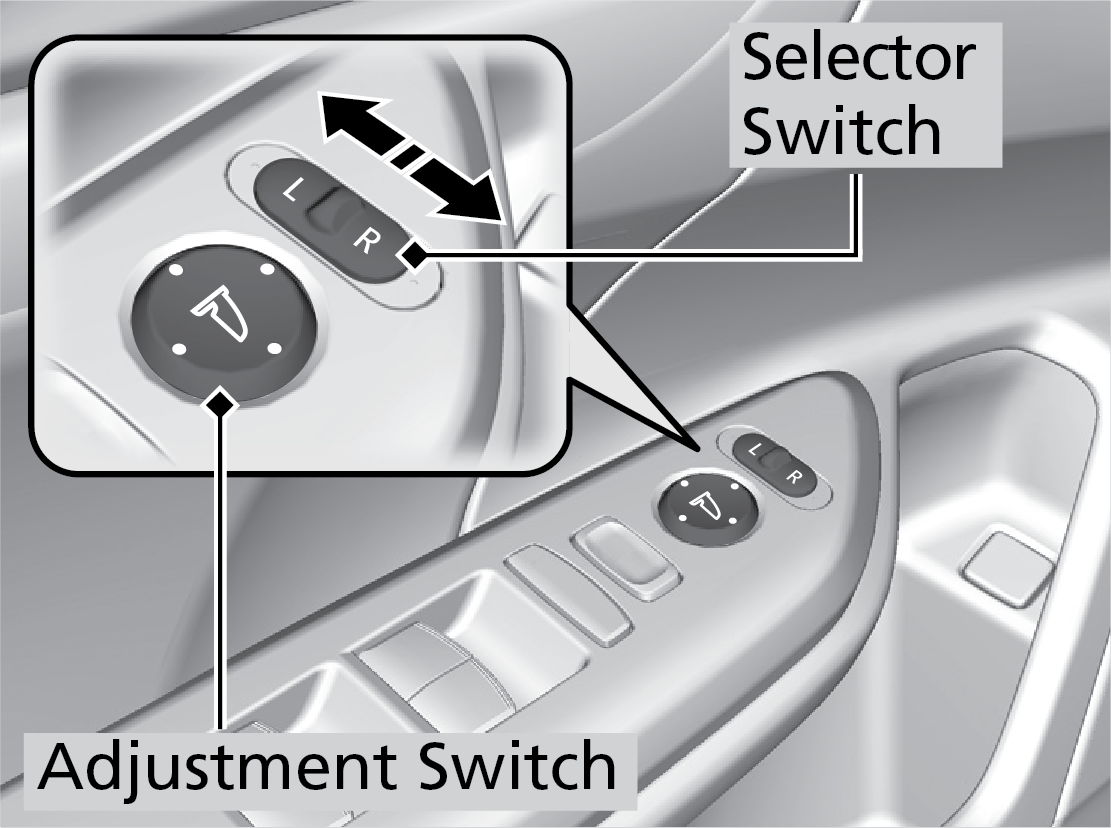 Selector Switch

L
R

L
R

Adjustment Switch