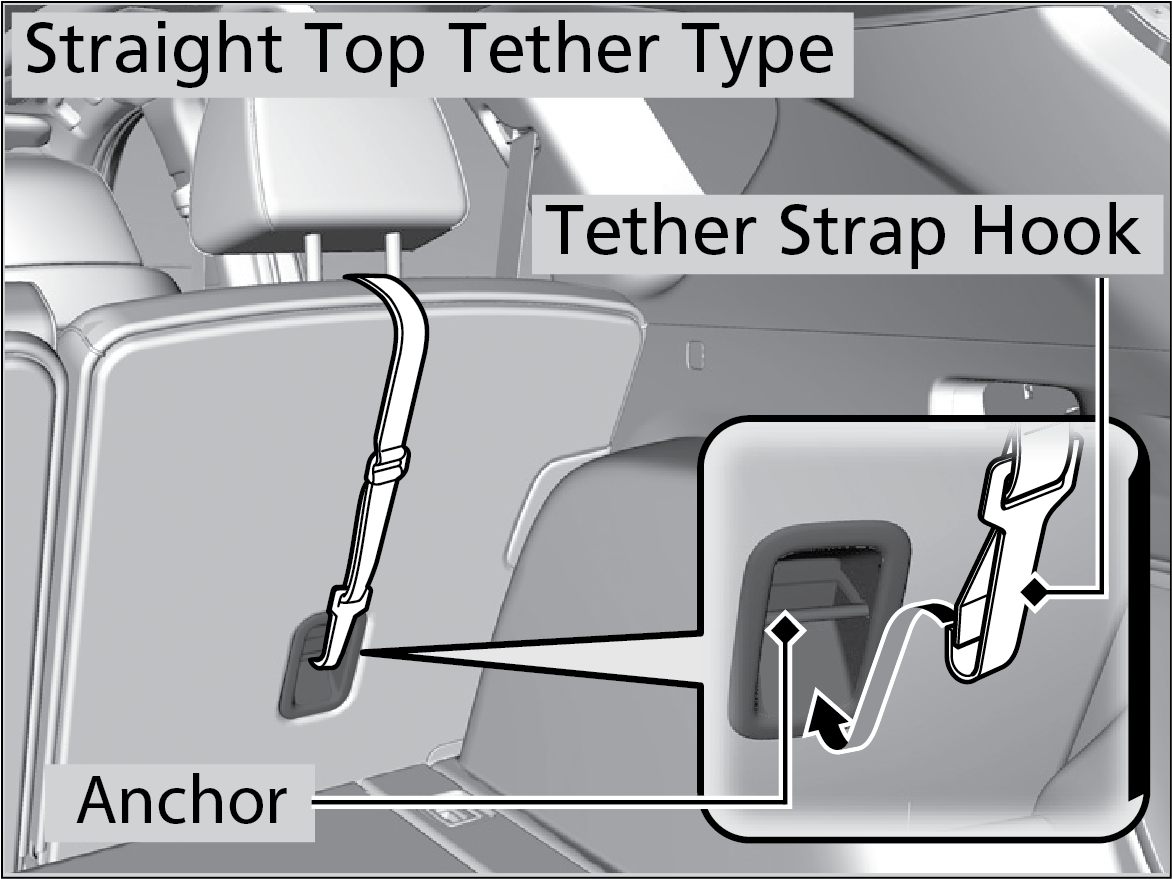 Straight Top Tether Type

Tether Strap Hook

Anchor