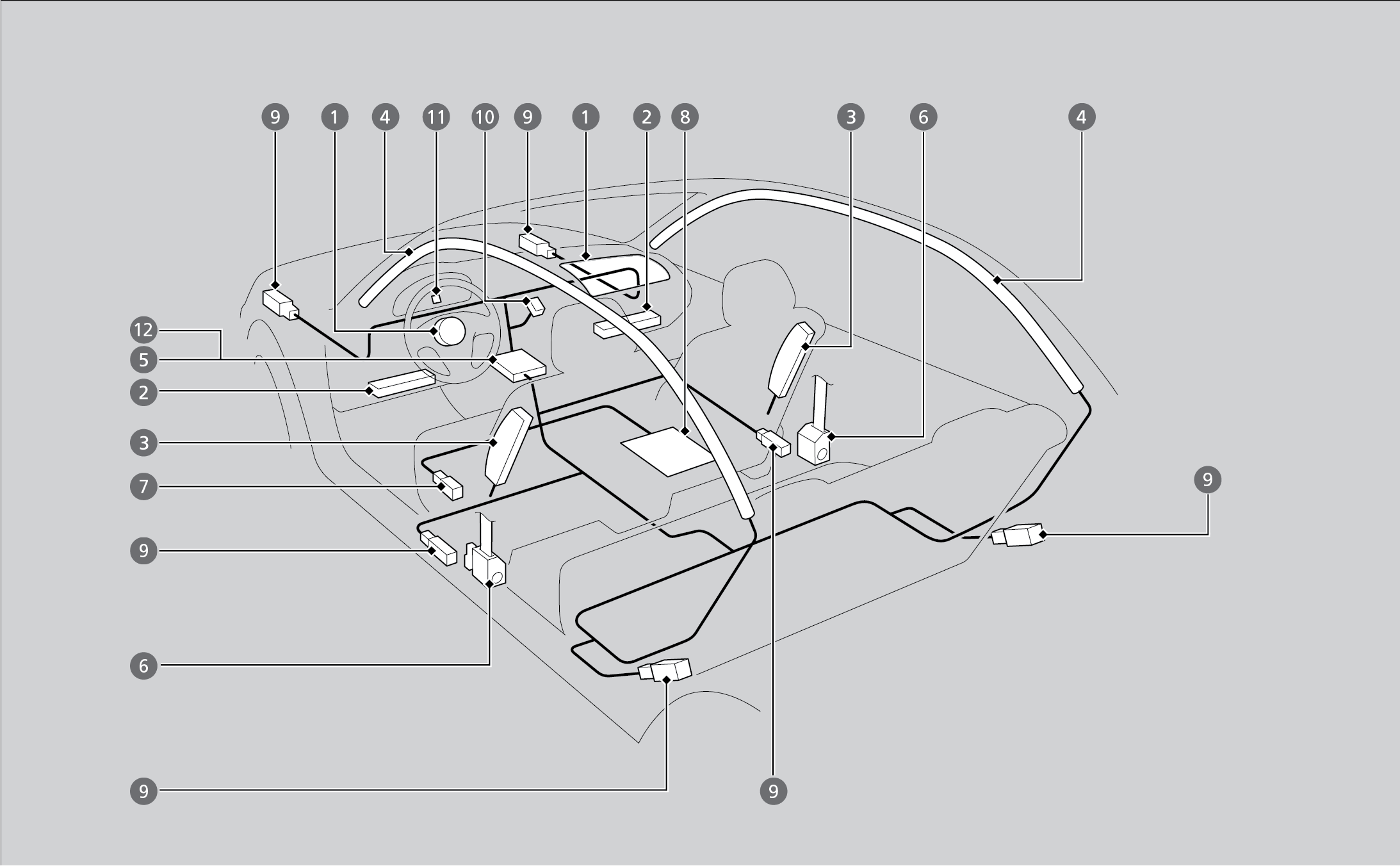 9 1 4 11 10 9 1 2 8 3 6 4

12
5
2
3
7
9
6
9

9
9