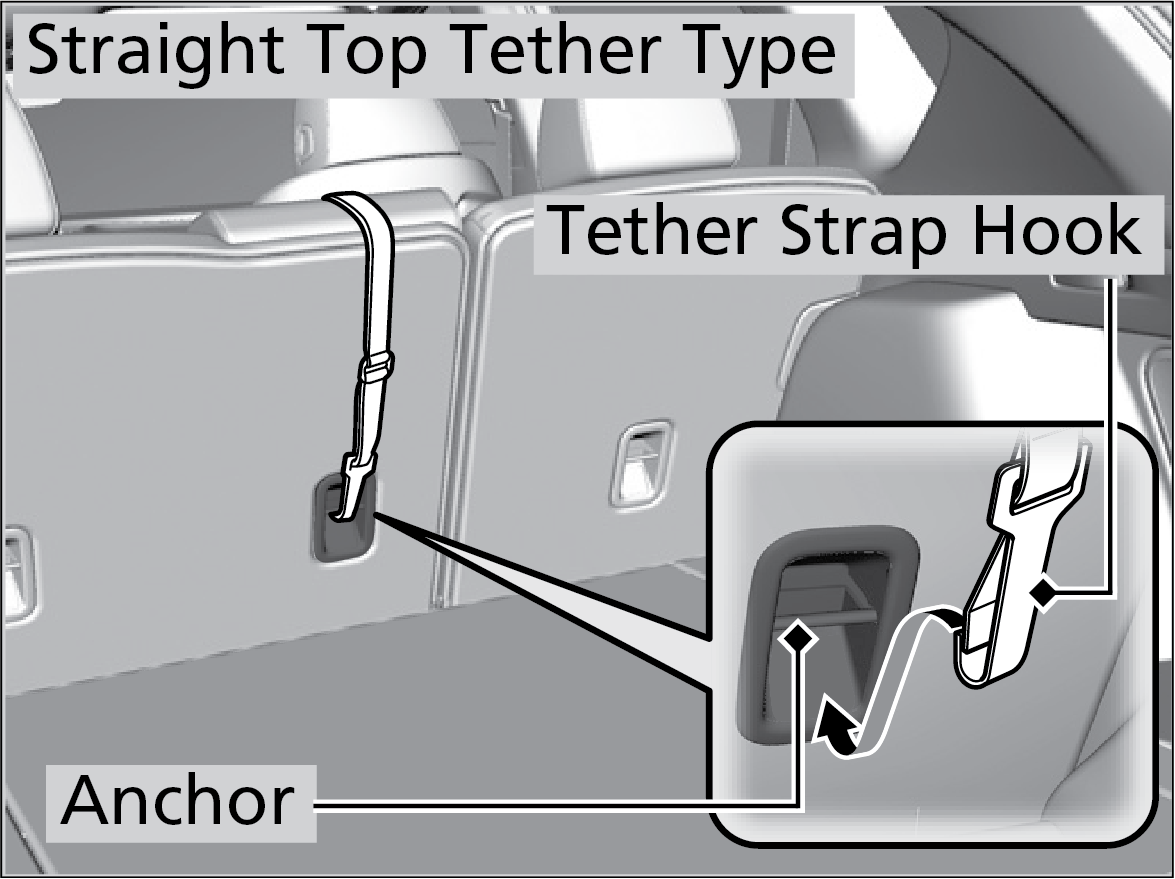 Straight Top Tether Type

Tether Strap Hook

Anchor