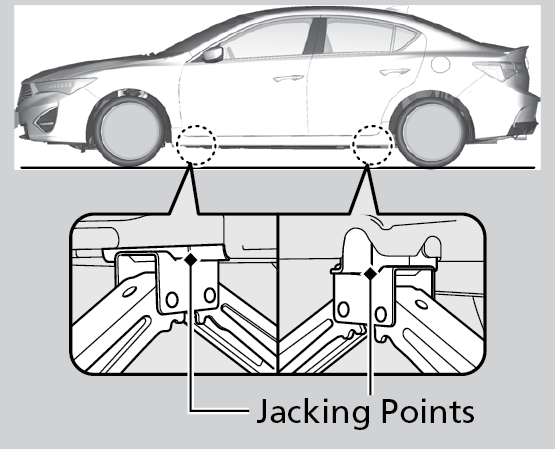 Jacking Points