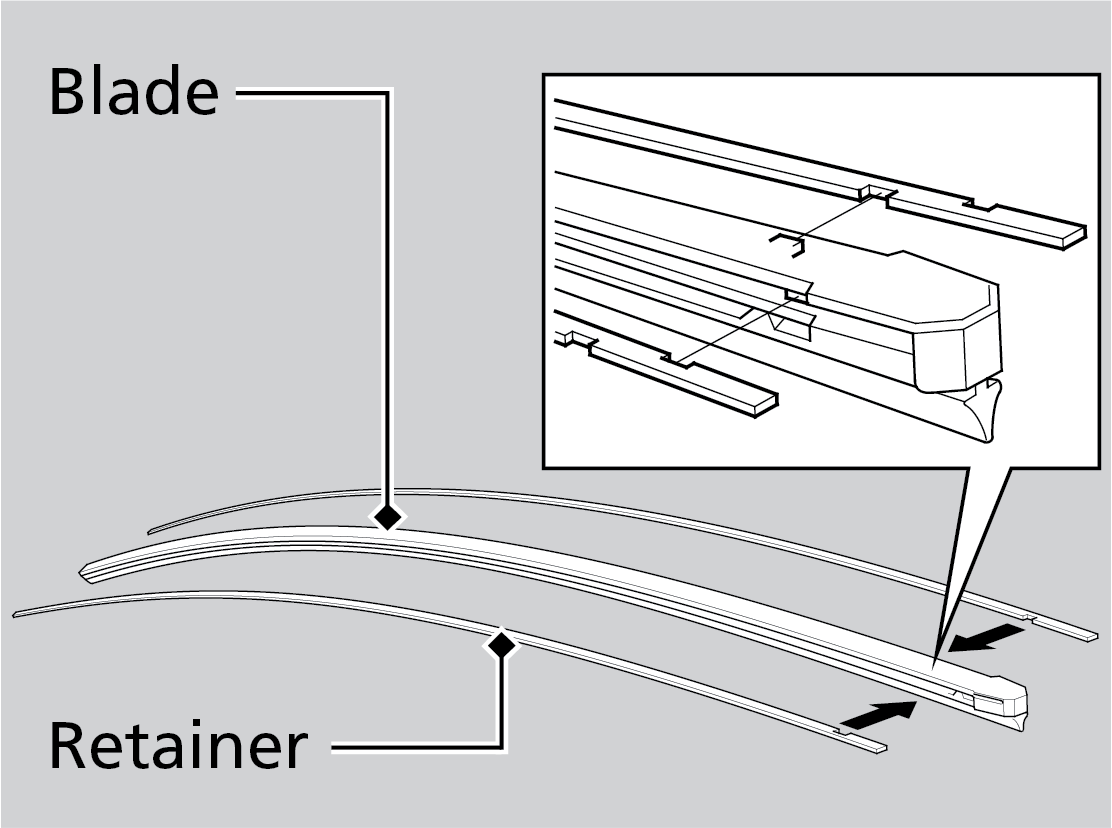 Blade

Retainer