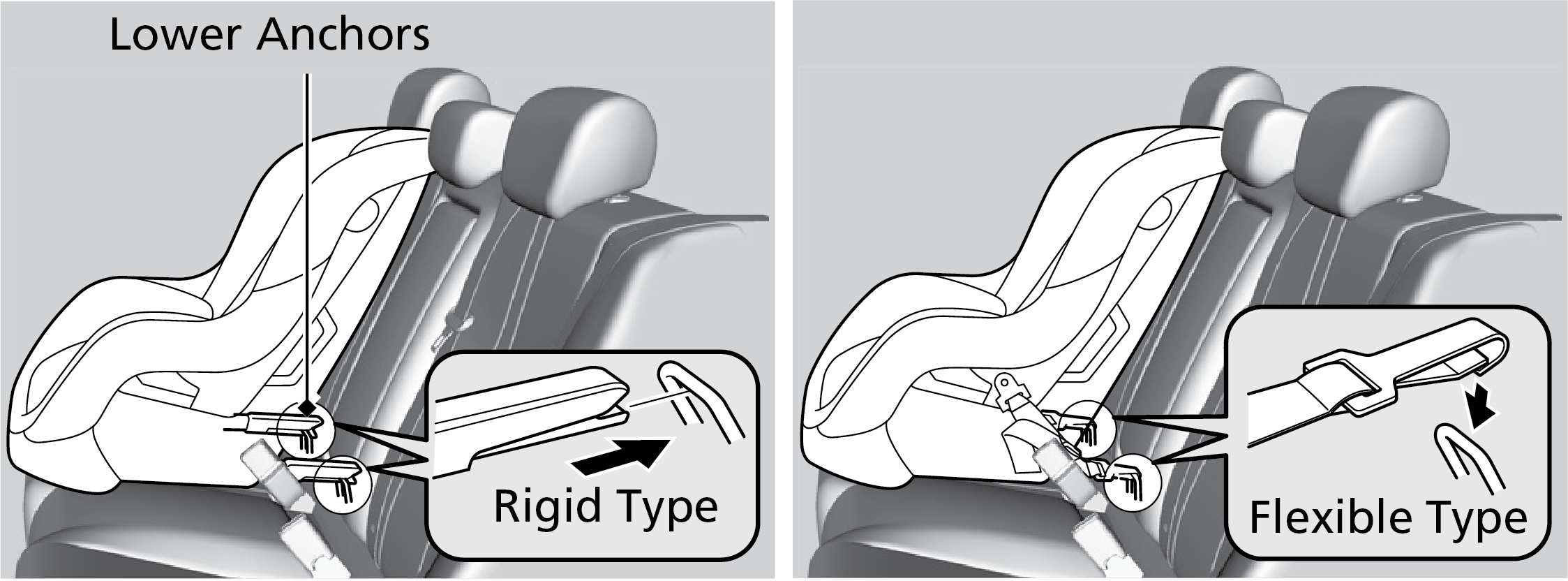 Lower Anchors

Rigid Type

Flexible Type