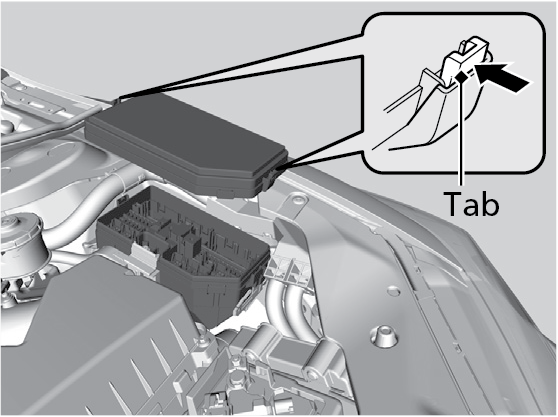 Tab