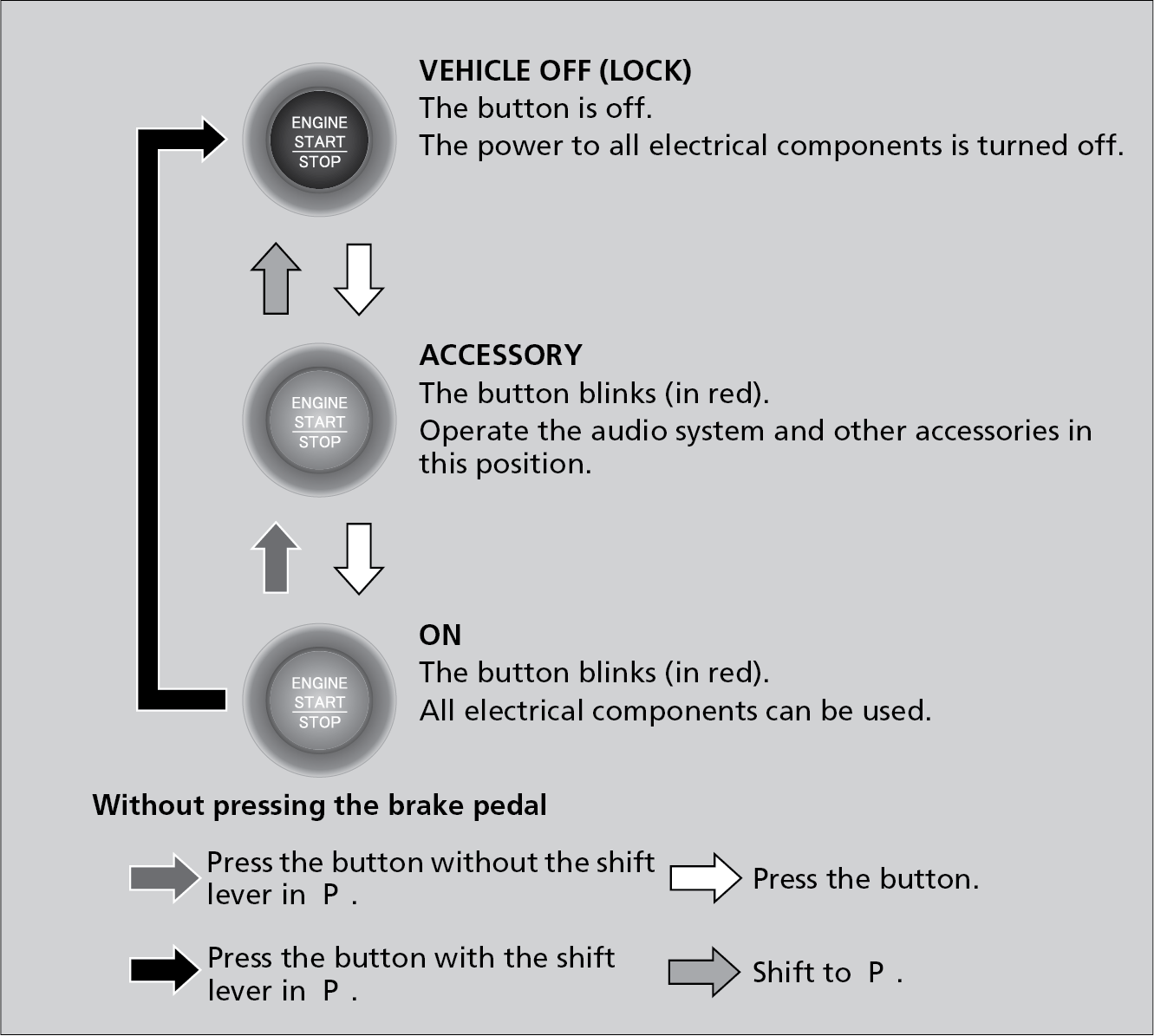 ENGINE START STOP

VEHICLE OFF (LOCK)
The button is off.
The power to all electrical components is turned off.

ENGINE START STOP

ACCESSORY
The button blinks (in red).
Operate the audio system and other accessories in this position.

ENGINE START STOP

ON
The button blinks (in red).
All electrical components can be used.

Without pressing the brake pedal

Press the button without the shift lever in P .

Press the button.

Press the button with the shift lever in P .

Shift to P .