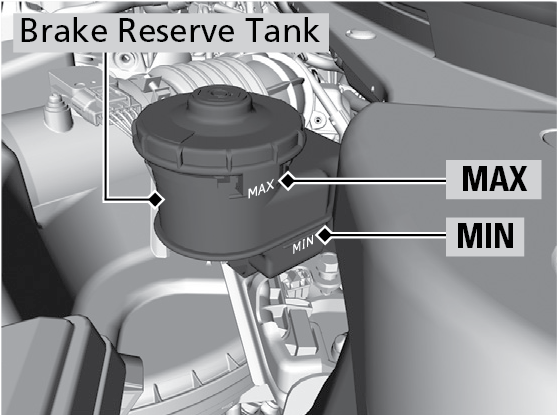 Brake Reserve Tank
MAX
MAX
MIN
MIN