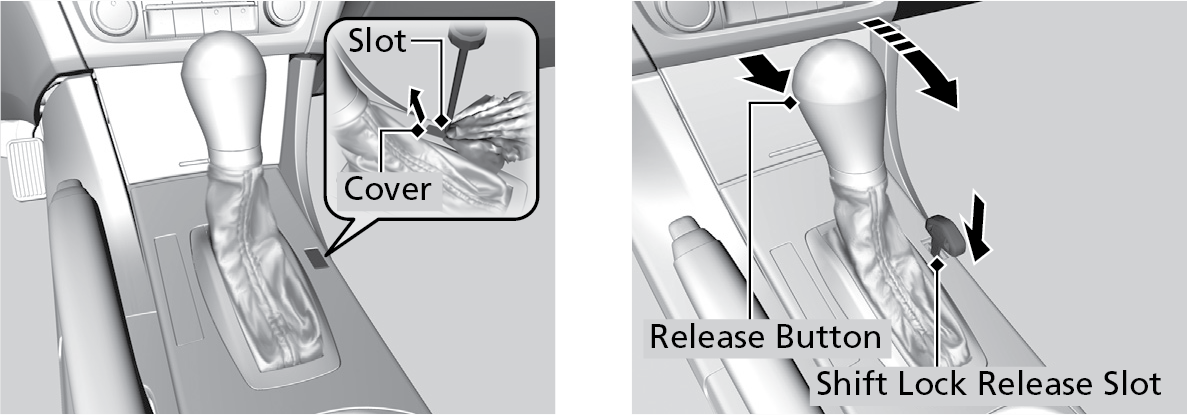 Slot
Cover

Release Button
Shift Lock Release Slot