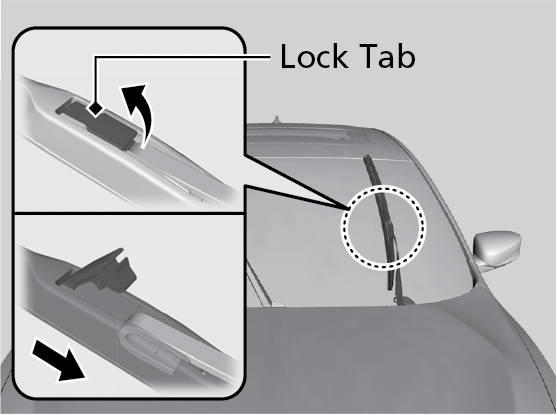 Lock Tab