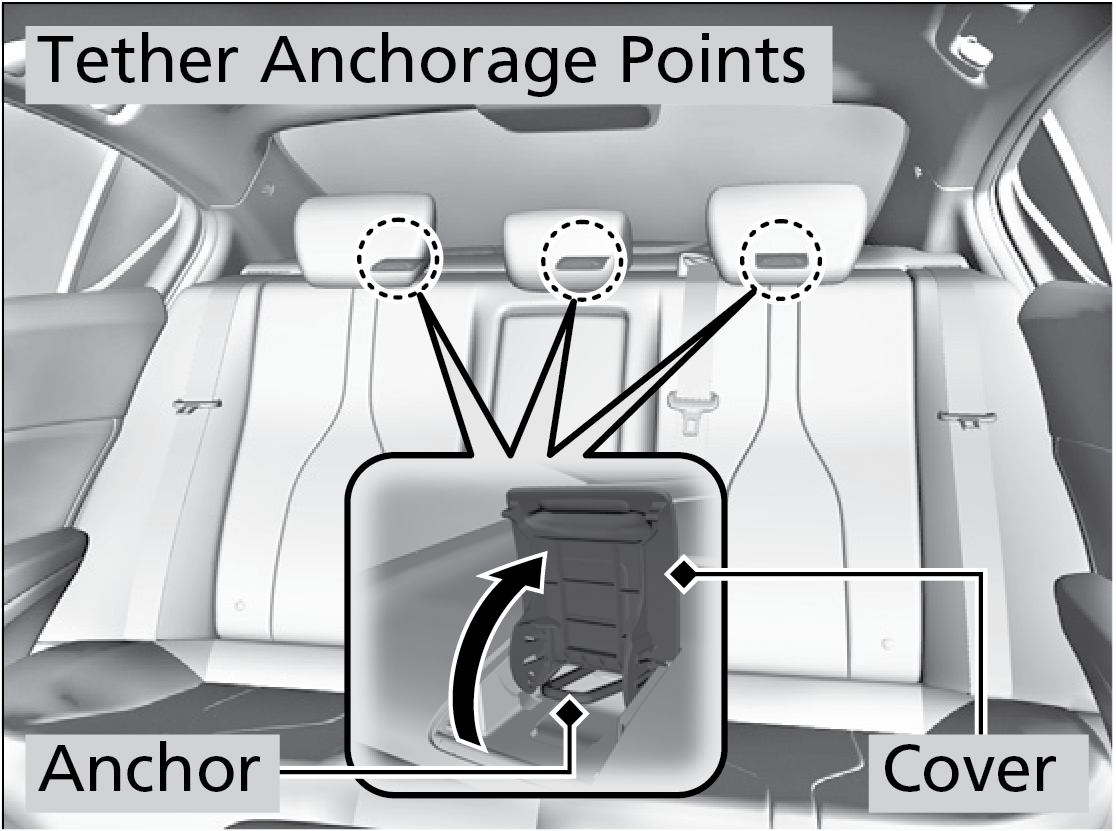 Tether Anchorage Points

Anchor

Cover