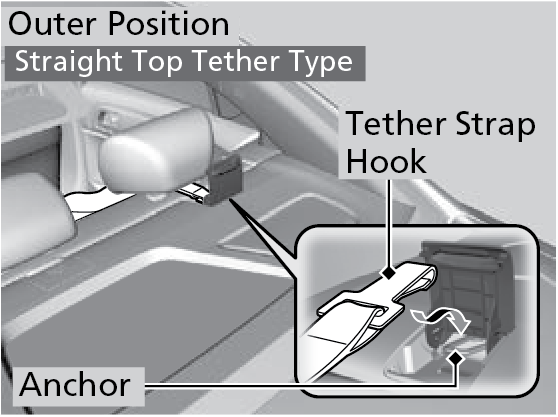 Outer Position
Straight Top Tether Type

Tether Strap Hook

Anchor